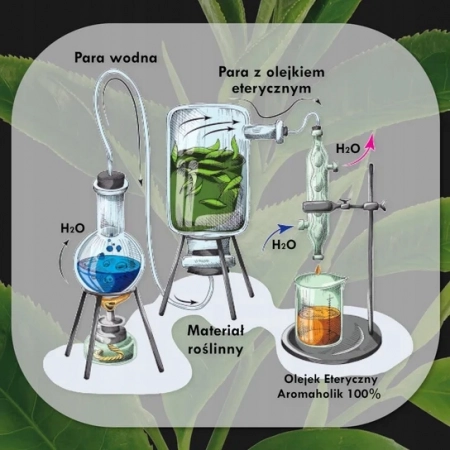 Para wodna

Para z olejkiem eterycznym

$H_2O$

$H_2O$

$H_2O$

Materiał roślinny

Olejek Eteryczny Aromaholik 100%